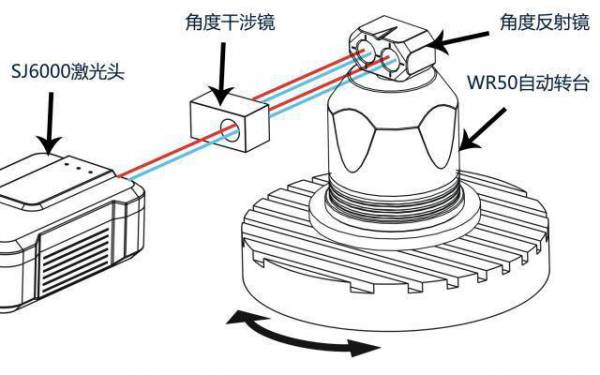 角度干涉镜

角度反射镜

SJ6000激光头

WR50自动转台